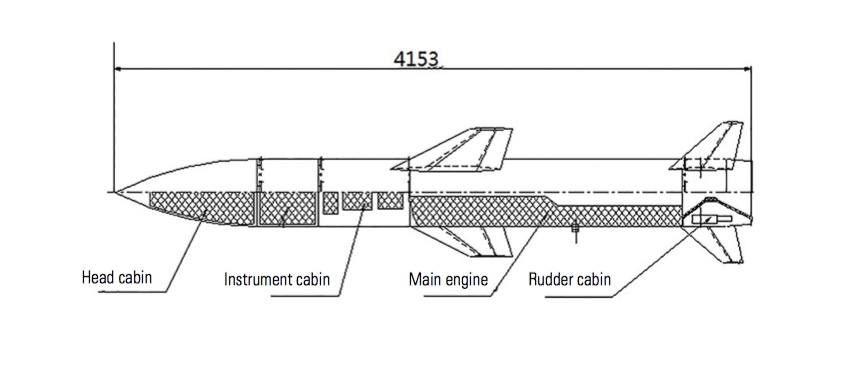 4153

Head cabin

Instrument cabin

Main engine

Rudder cabin